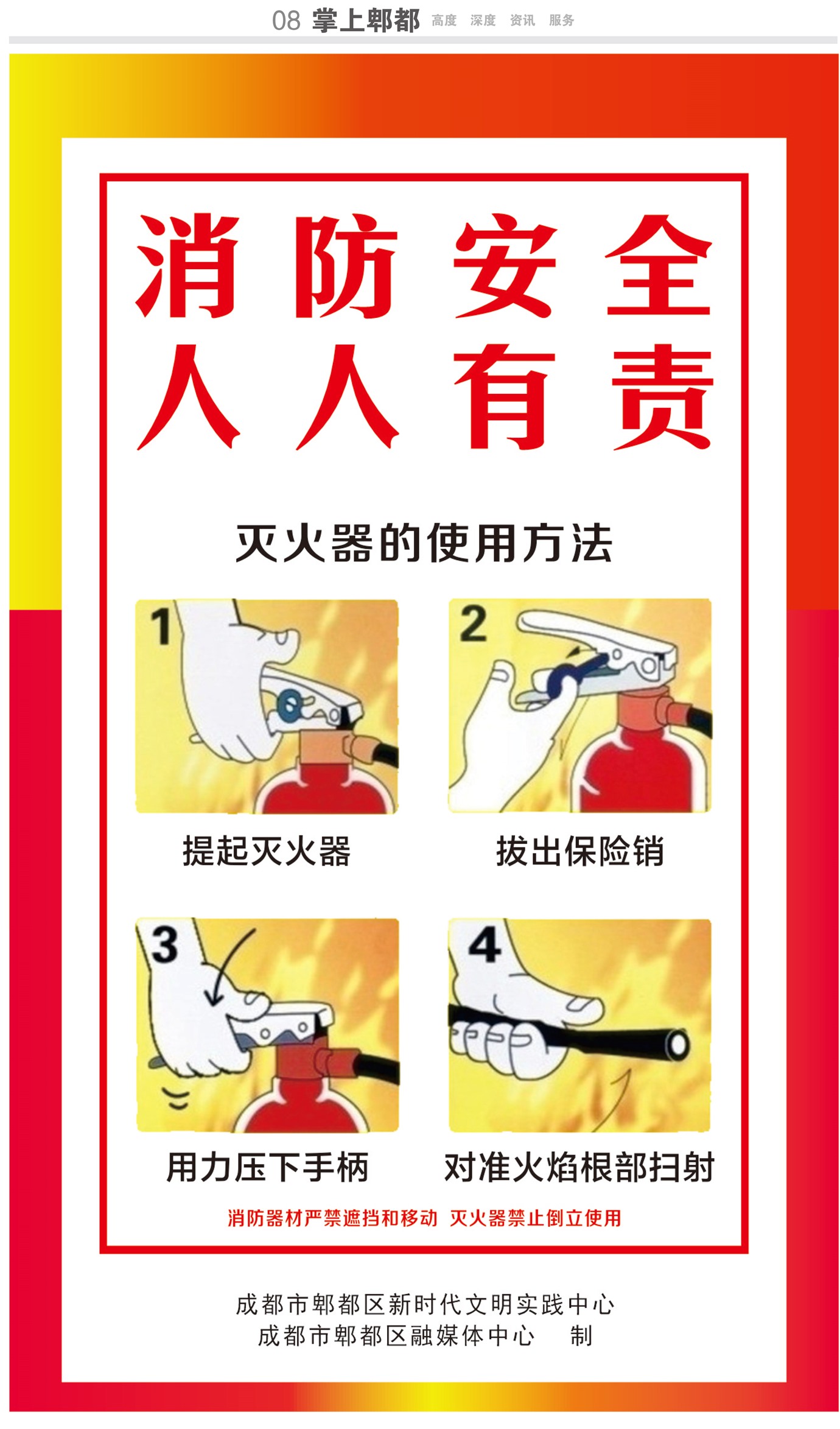 08 掌上郫都 高度 深度 资讯 服务

消防安全
人人有责

灭火器的使用方法

1

提起灭火器

2

拔出保险销

3

用力压下手柄

4

对准火焰根部扫射

消防器材严禁遮挡和移动 灭火器禁止倒立使用

成都市郫都区新时代文明实践中心
成都市郫都区融媒体中心 制